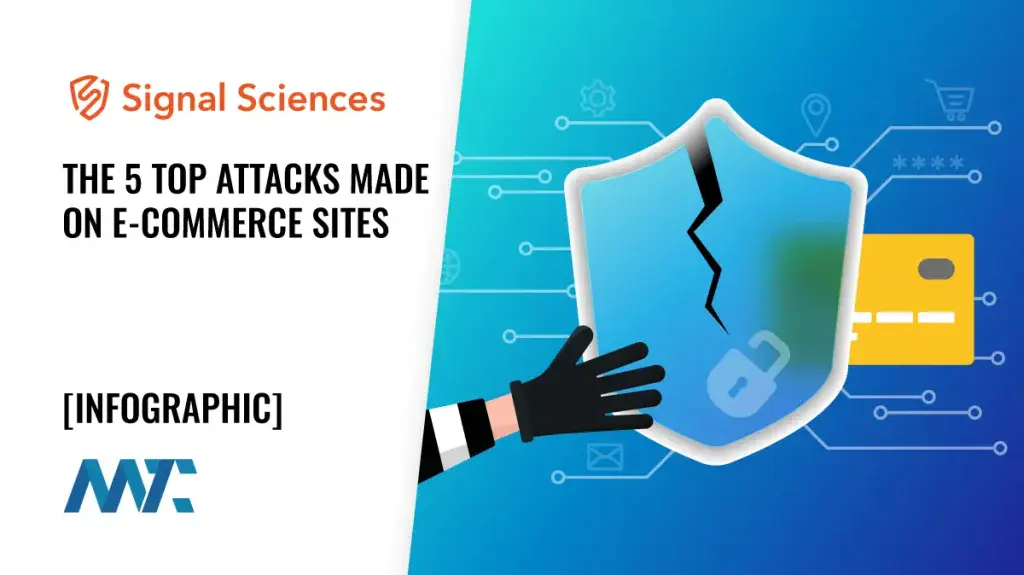 Signal Sciences

THE 5 TOP ATTACKS MADE ON E-COMMERCE SITES

[INFOGRAPHIC]

****