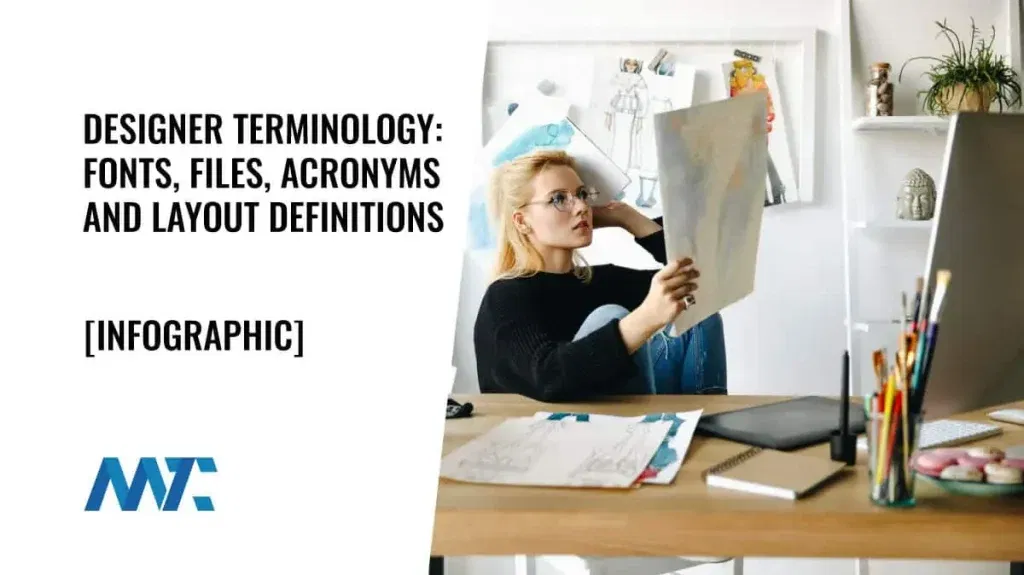 DESIGNER TERMINOLOGY: FONTS, FILES, ACRONYMS AND LAYOUT DEFINITIONS

[INFOGRAPHIC]

MTC