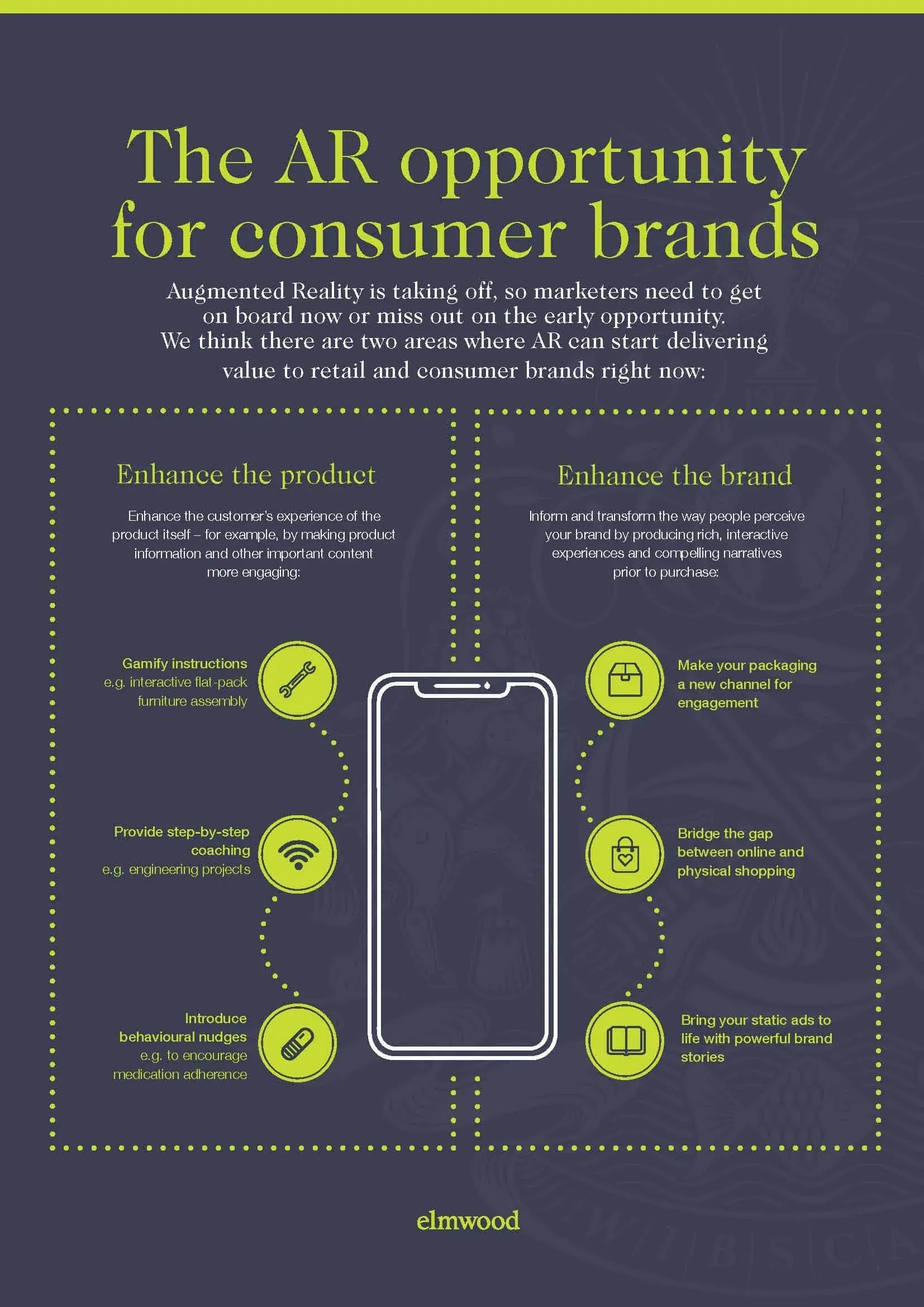 The AR opportunity for consumer brands

Augmented Reality is taking off, so marketers need to get on board now or miss out on the early opportunity. We think there are two areas where AR can start delivering value to retail and consumer brands right now:

Enhance the product

Enhance the customer's experience of the product itself – for example, by making product information and other important content more engaging:

Gamify instructions
e.g. interactive flat-pack furniture assembly

Provide step-by-step coaching
e.g. engineering projects

Introduce behavioural nudges
e.g. to encourage medication adherence

Enhance the brand

Inform and transform the way people perceive your brand by producing rich, interactive experiences and compelling narratives prior to purchase:

Make your packaging a new channel for engagement

Bridge the gap between online and physical shopping

Bring your static ads to life with powerful brand stories

elmwood