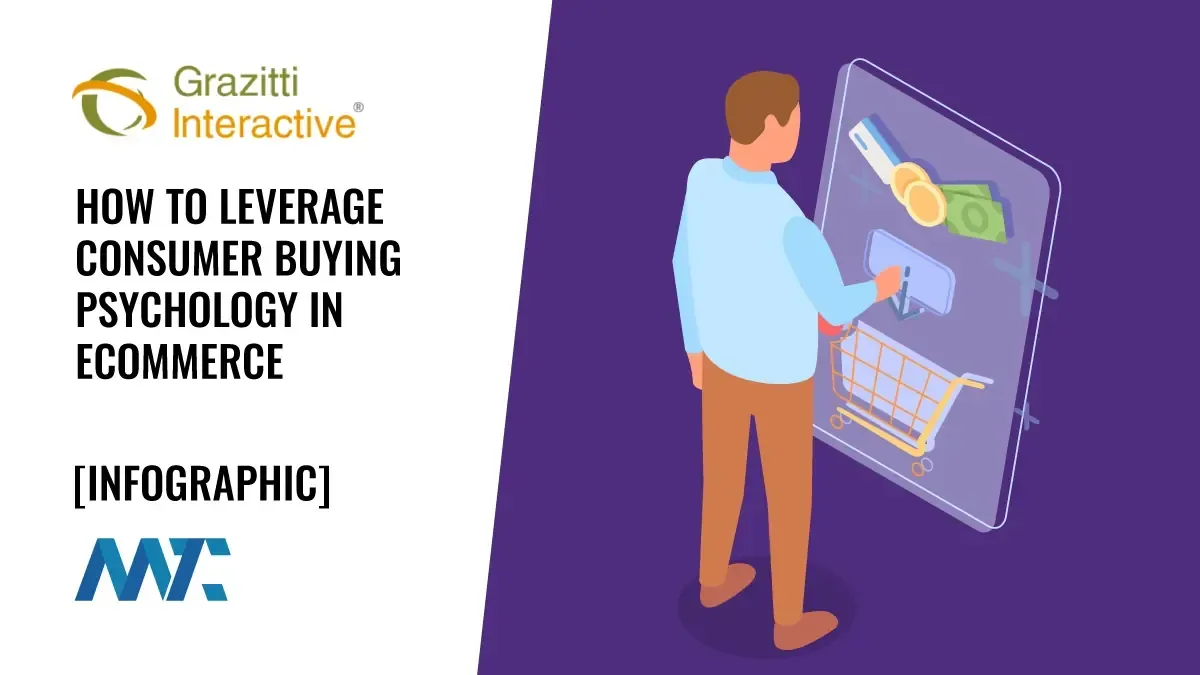 Grazitti Interactive®

HOW TO LEVERAGE CONSUMER BUYING PSYCHOLOGY IN ECOMMERCE

[INFOGRAPHIC]

MTC