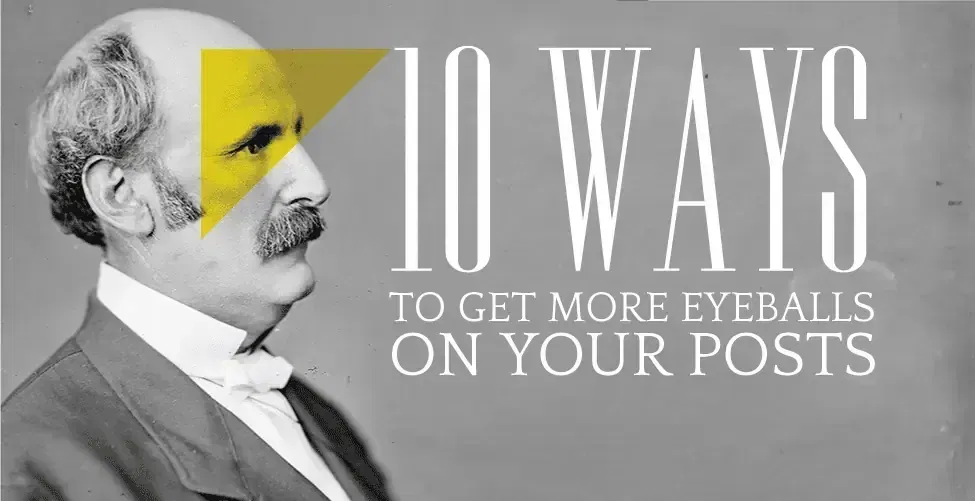 10 WAYS
TO GET MORE EYEBALLS ON YOUR POSTS