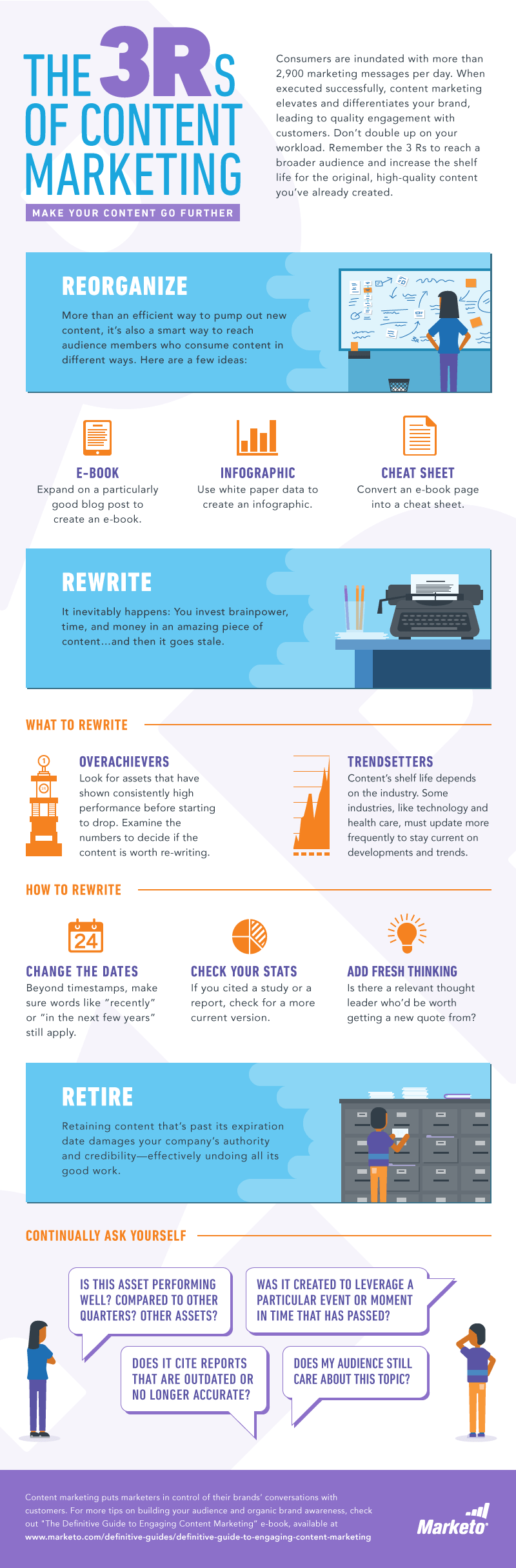 THE 3Rs OF CONTENT MARKETING

MAKE YOUR CONTENT GO FURTHER

Consumers are inundated with more than 2,900 marketing messages per day. When executed successfully, content marketing elevates and differentiates your brand, leading to quality engagement with customers. Don't double up on your workload. Remember the 3 Rs to reach a broader audience and increase the shelf life for the original, high-quality content you've already created.

REORGANIZE

More than an efficient way to pump out new content, it's also a smart way to reach audience members who consume content in different ways. Here are a few ideas:

E-BOOK
Expand on a particularly good blog post to create an e-book.

INFOGRAPHIC
Use white paper data to create an infographic.

CHEAT SHEET
Convert an e-book page into a cheat sheet.

REWRITE

It inevitably happens: You invest brainpower, time, and money in an amazing piece of content...and then it goes stale.

WHAT TO REWRITE

OVERACHIEVERS
Look for assets that have shown consistently high performance before starting to drop. Examine the numbers to decide if the content is worth re-writing.

TRENDSETTERS
Content's shelf life depends on the industry. Some industries, like technology and health care, must update more frequently to stay current on developments and trends.

HOW TO REWRITE

24

CHANGE THE DATES
Beyond timestamps, make sure words like "recently" or "in the next few years" still apply.

CHECK YOUR STATS
If you cited a study or a report, check for a more current version.

ADD FRESH THINKING
Is there a relevant thought leader who'd be worth getting a new quote from?

RETIRE

Retaining content that's past its expiration date damages your company's authority and credibility—effectively undoing all its good work.

CONTINUALLY ASK YOURSELF

IS THIS ASSET PERFORMING WELL? COMPARED TO OTHER QUARTERS? OTHER ASSETS?

WAS IT CREATED TO LEVERAGE A PARTICULAR EVENT OR MOMENT IN TIME THAT HAS PASSED?

DOES IT CITE REPORTS THAT ARE OUTDATED OR NO LONGER ACCURATE?

DOES MY AUDIENCE STILL CARE ABOUT THIS TOPIC?

Content marketing puts marketers in control of their brands' conversations with customers. For more tips on building your audience and organic brand awareness, check out "The Definitive Guide to Engaging Content Marketing" e-book, available at www.marketo.com/definitive-guides/definitive-guide-to-engaging-content-marketing

Marketo