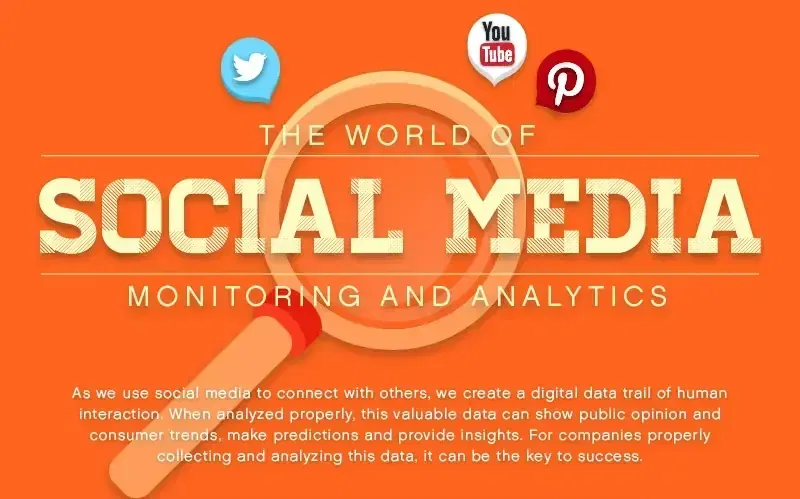 You
Tube

THE WORLD OF
SOCIAL MEDIA
MONITORING AND ANALYTICS

As we use social media to connect with others, we create a digital data trail of human interaction. When analyzed properly, this valuable data can show public opinion and consumer trends, make predictions and provide insights. For companies properly collecting and analyzing this data, it can be the key to success.