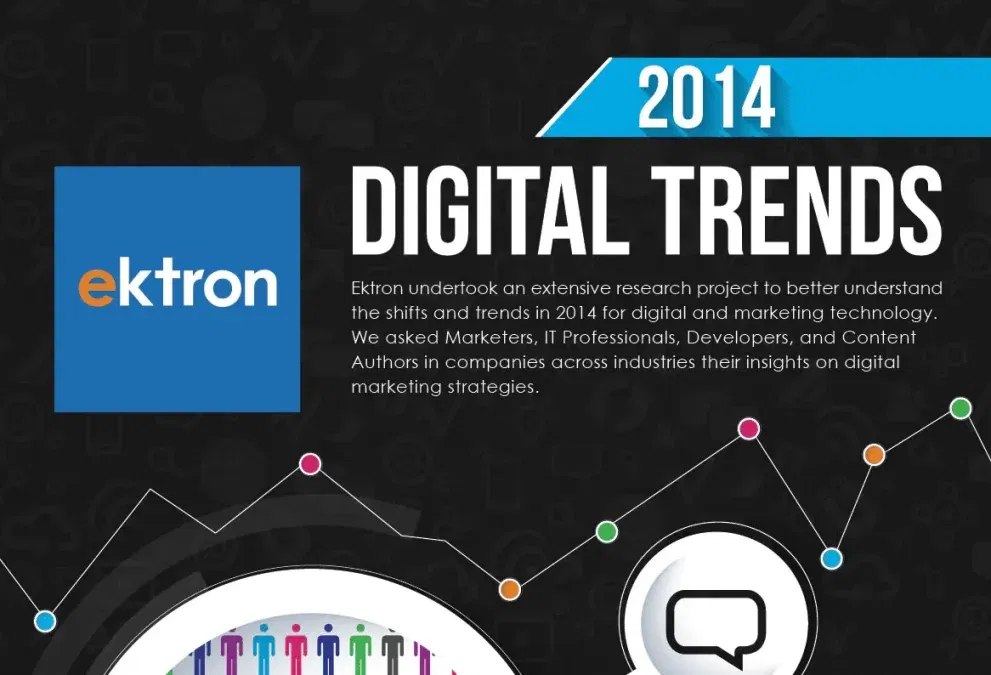 2014

DIGITAL TRENDS

ektron

Ektron undertook an extensive research project to better understand the shifts and trends in 2014 for digital and marketing technology. We asked Marketers, IT Professionals, Developers, and Content Authors in companies across industries their insights on digital marketing strategies.