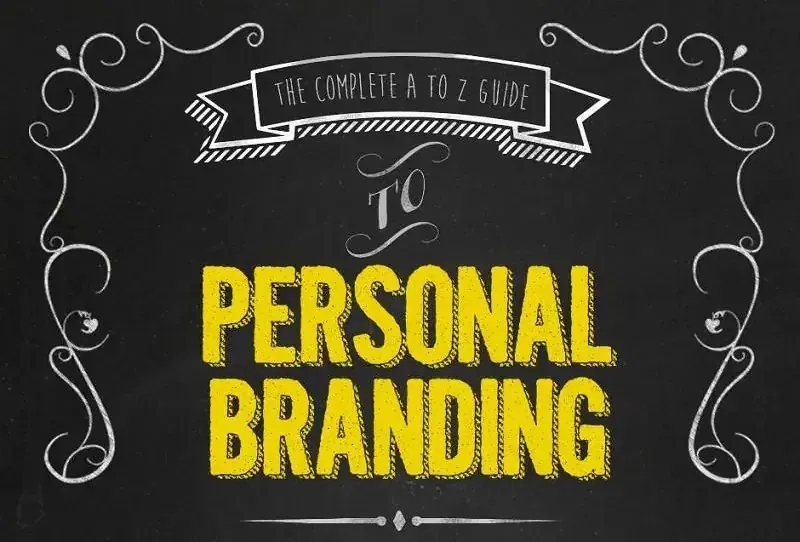 THE COMPLETE A TO Z GUIDE

TO

PERSONAL BRANDING