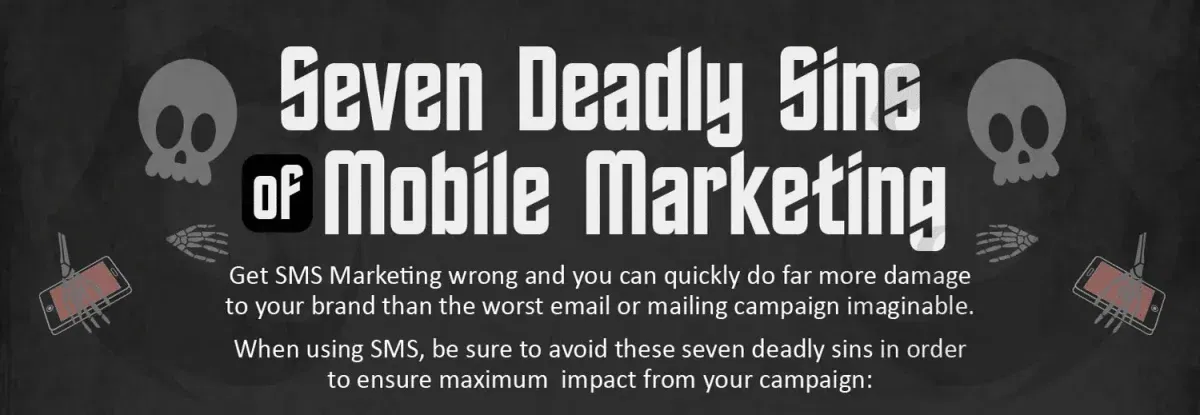 Seven Deadly Sins of Mobile Marketing

Get SMS Marketing wrong and you can quickly do far more damage to your brand than the worst email or mailing campaign imaginable.

When using SMS, be sure to avoid these seven deadly sins in order to ensure maximum impact from your campaign: