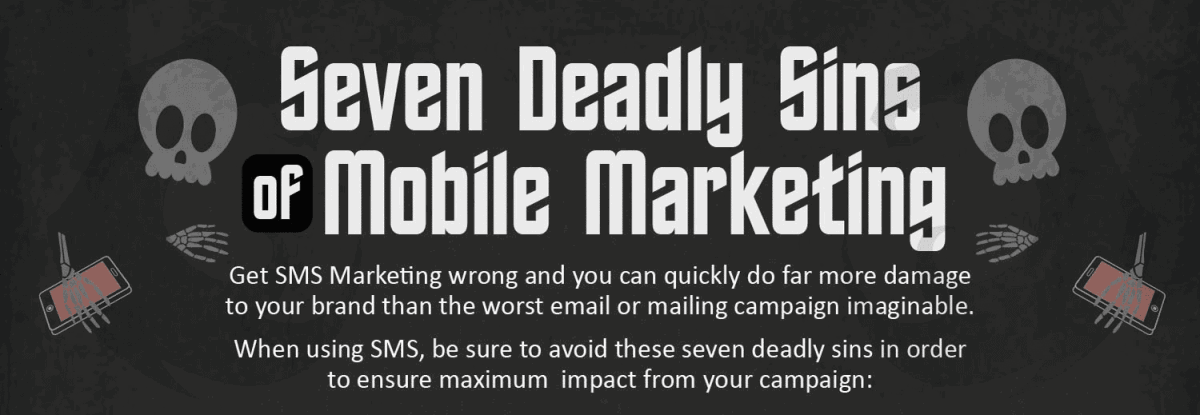 Seven Deadly Sins of Mobile Marketing

Get SMS Marketing wrong and you can quickly do far more damage to your brand than the worst email or mailing campaign imaginable.

When using SMS, be sure to avoid these seven deadly sins in order to ensure maximum impact from your campaign: