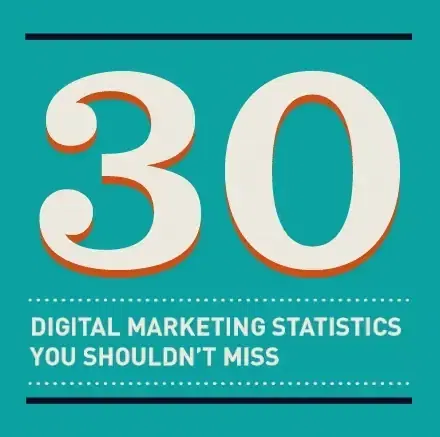 30

DIGITAL MARKETING STATISTICS YOU SHOULDN'T MISS