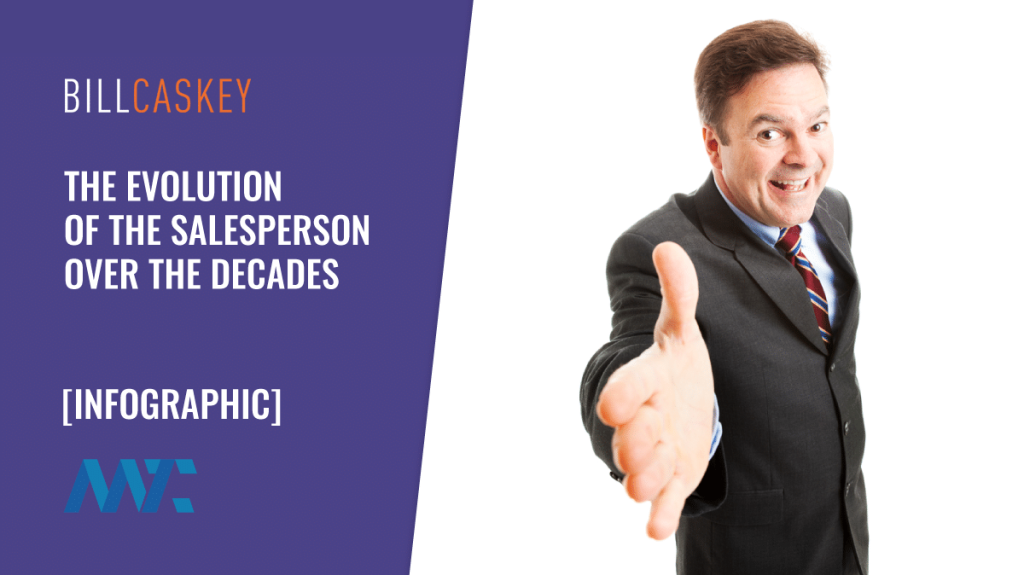 BILLCASKEY

THE EVOLUTION OF THE SALESPERSON OVER THE DECADES

[INFOGRAPHIC]