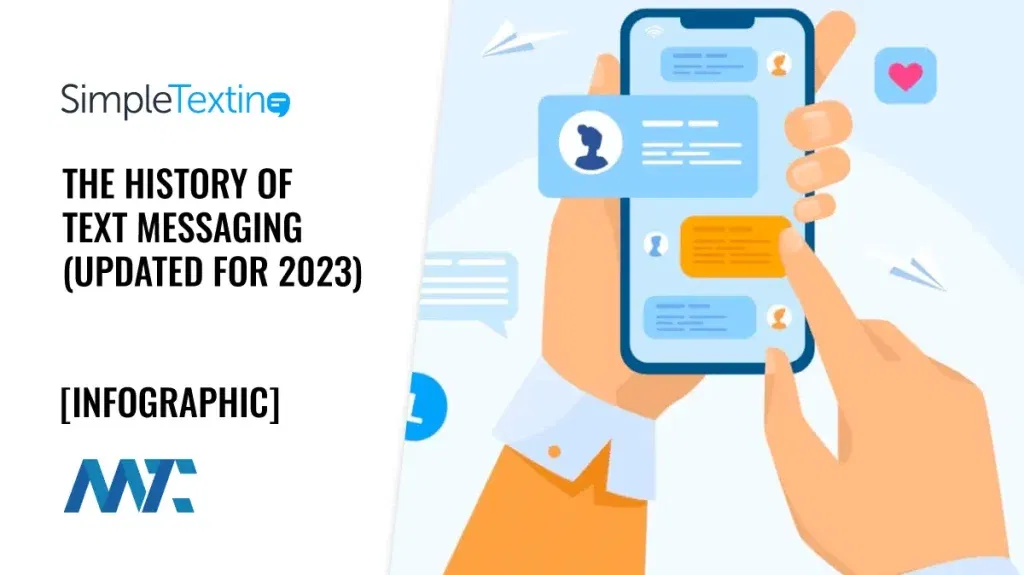 SimpleTexting

THE HISTORY OF TEXT MESSAGING (UPDATED FOR 2023)

[INFOGRAPHIC]

MTC