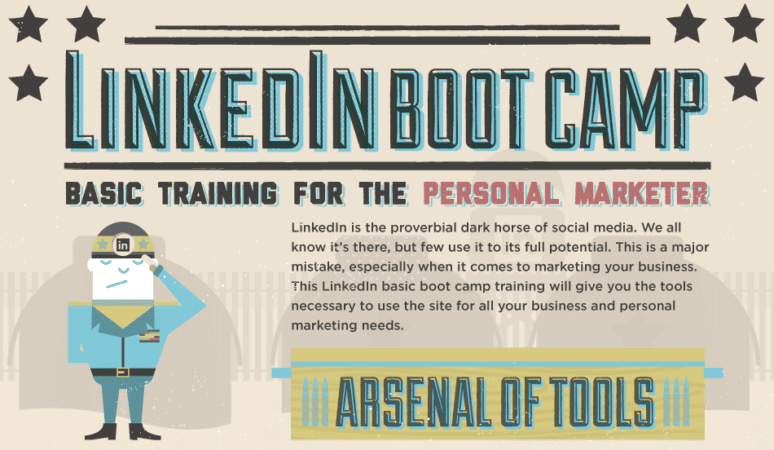 LINKEDIN BOOT CAMP

BASIC TRAINING FOR THE PERSONAL MARKETER

in

LinkedIn is the proverbial dark horse of social media. We all know it's there, but few use it to its full potential. This is a major mistake, especially when it comes to marketing your business. This LinkedIn basic boot camp training will give you the tools necessary to use the site for all your business and personal marketing needs.

ARSENAL OF TOOLS