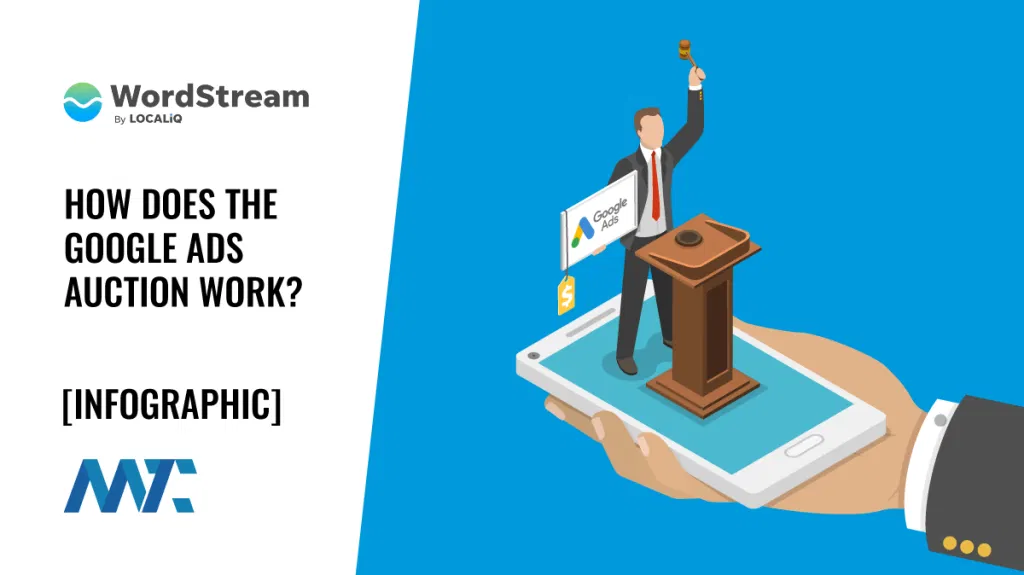 WordStream
By LOCALiQ

HOW DOES THE GOOGLE ADS AUCTION WORK?

[INFOGRAPHIC]

Google Ads

$