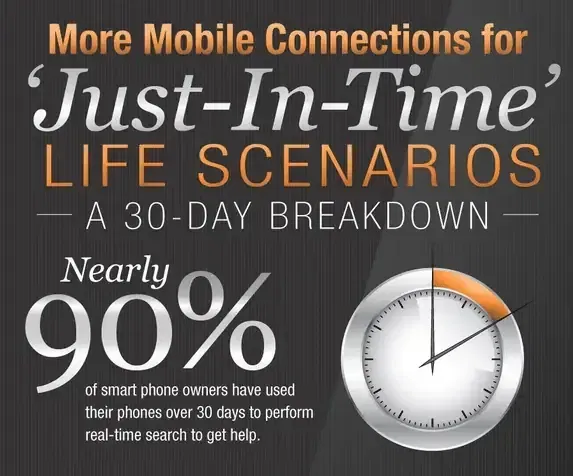 More Mobile Connections for
'Just-In-Time'
LIFE SCENARIOS
— A 30-DAY BREAKDOWN —

Nearly
90%
of smart phone owners have used their phones over 30 days to perform real-time search to get help.