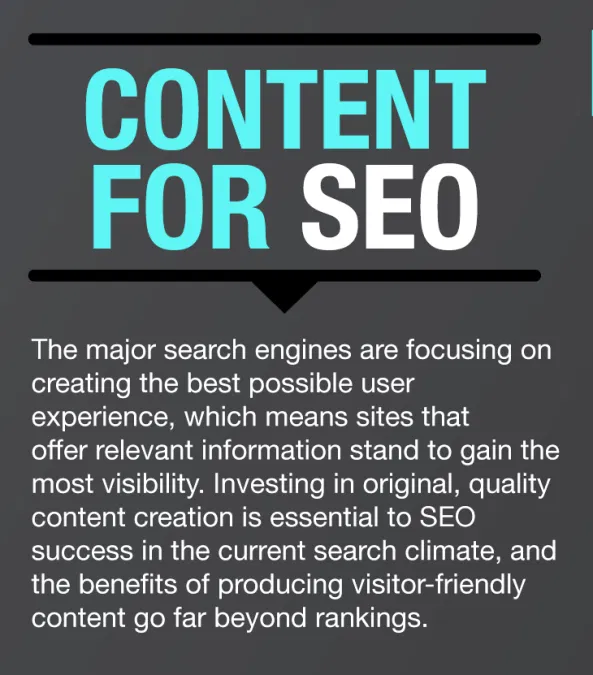 CONTENT FOR SEO

The major search engines are focusing on creating the best possible user experience, which means sites that offer relevant information stand to gain the most visibility. Investing in original, quality content creation is essential to SEO success in the current search climate, and the benefits of producing visitor-friendly content go far beyond rankings.